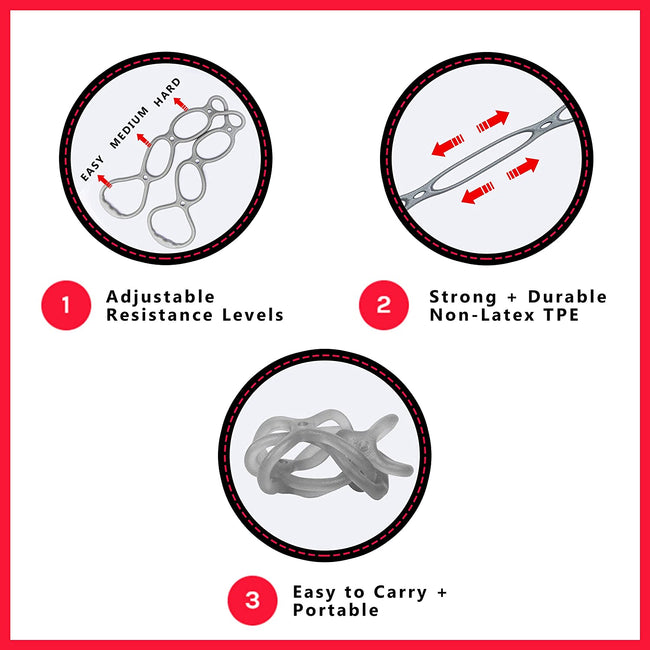 EASY MEDIUM HARD

1 Adjustable Resistance Levels

2 Strong + Durable Non-Latex TPE

3 Easy to Carry + Portable